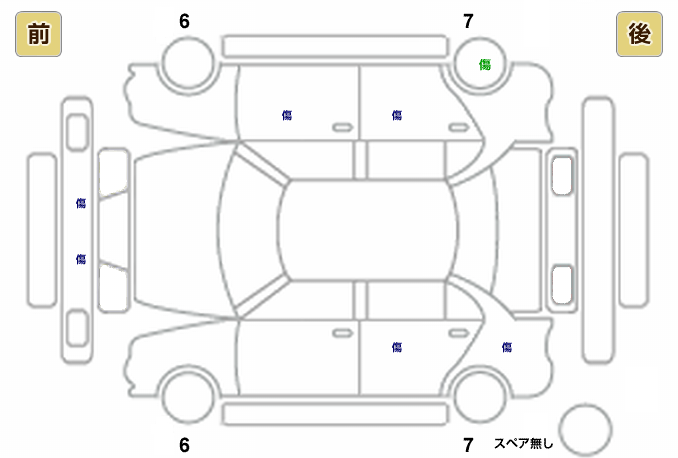 前
6
7
後
傷
傷
傷
傷
傷
傷
傷
6
7
スペア無し